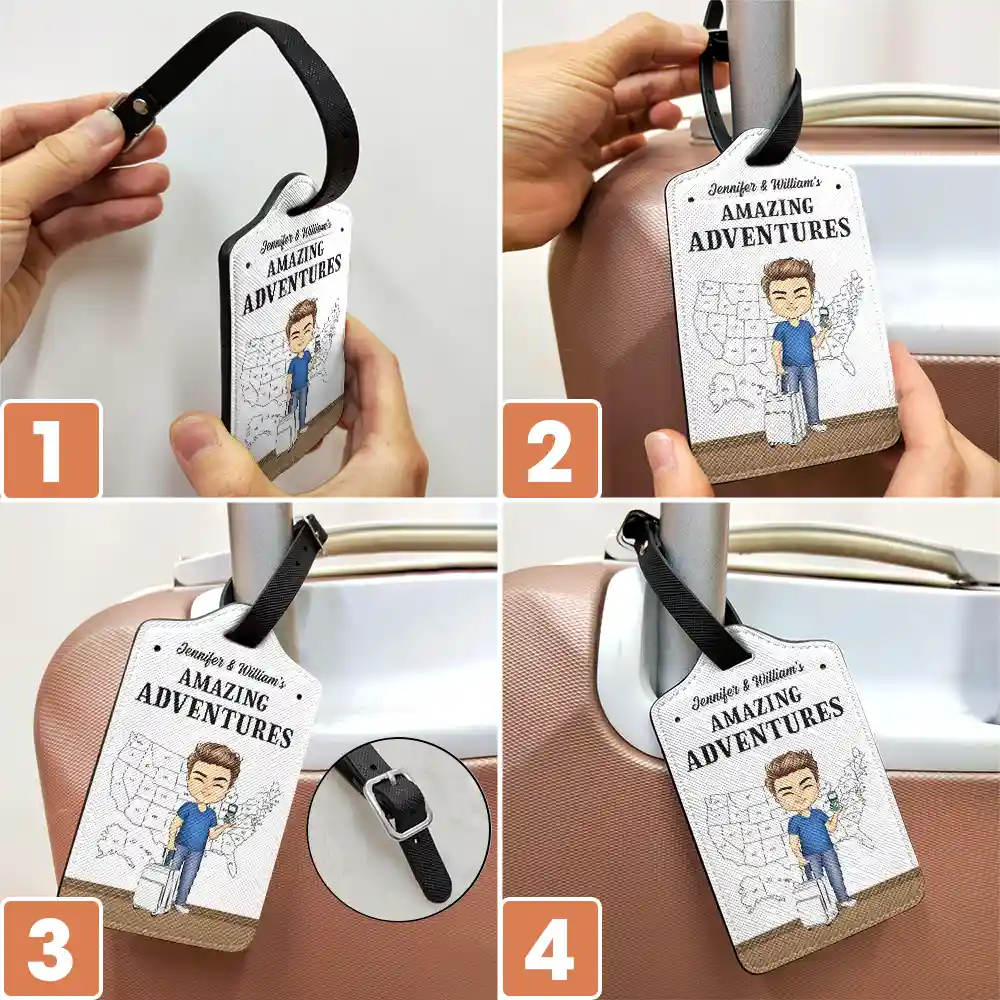 Jennifer & William's
AMAZING
ADVENTURES

1

Jennifer & William's
AMAZING
ADVENTURES

2

Jennifer & William's
AMAZING
ADVENTURES

3

Jennifer & William's
AMAZING
ADVENTURES

4