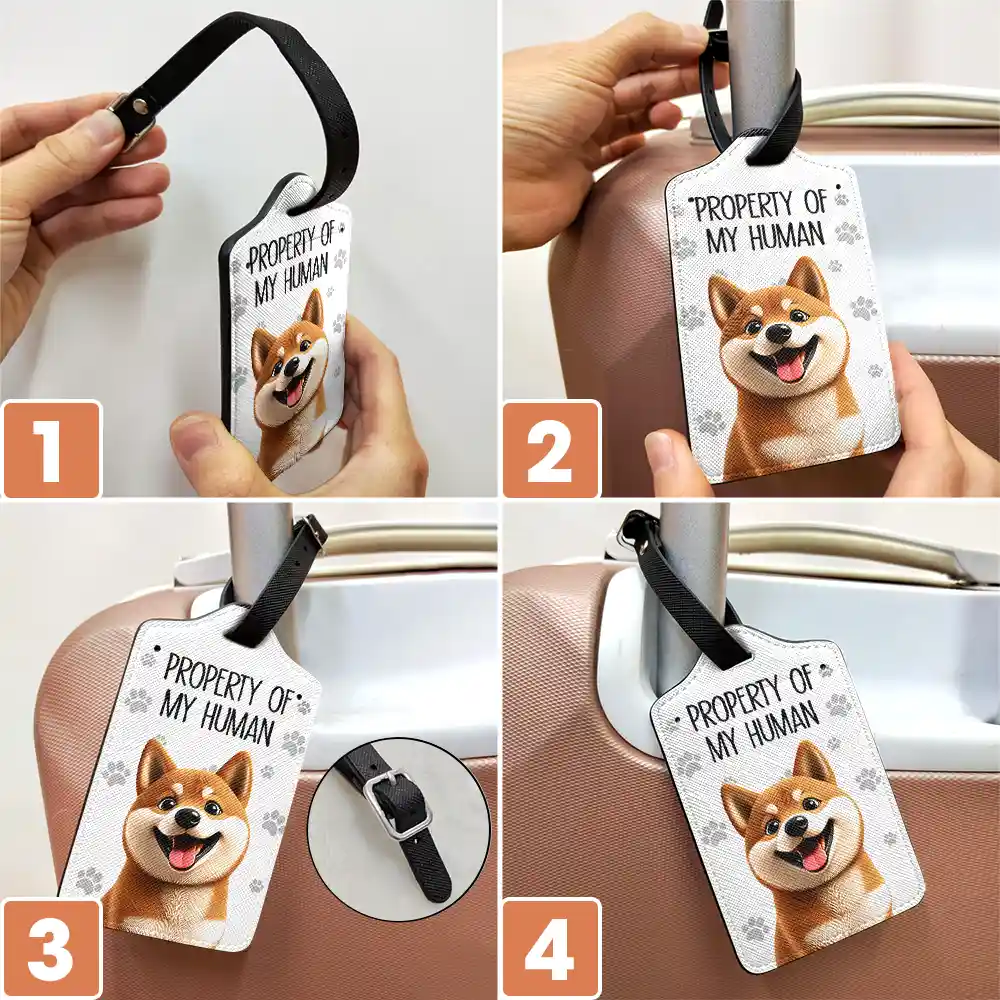 PROPERTY OF MY HUMAN

1

PROPERTY OF MY HUMAN

2

PROPERTY OF MY HUMAN

3

PROPERTY OF MY HUMAN

4